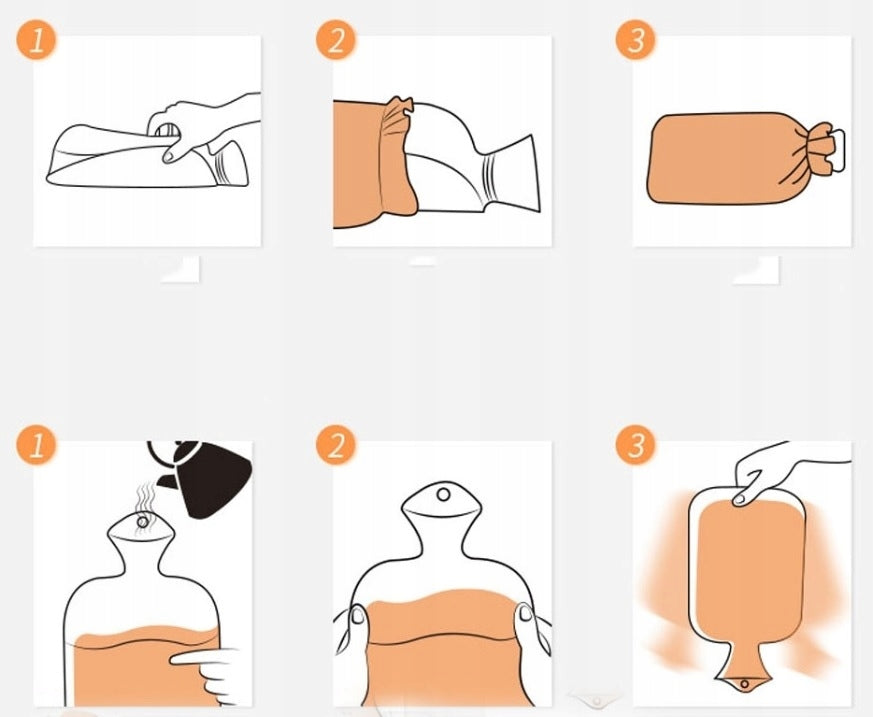 1

2

3

1

2

3